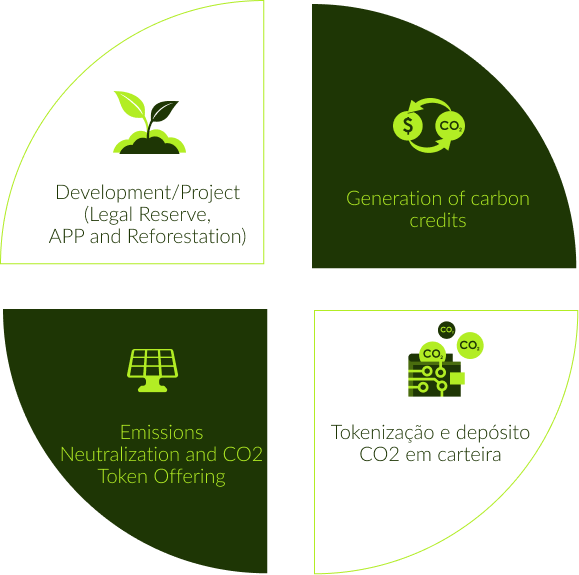 Development/Project (Legal Reserve, APP and Reforestation)

$ $CO_2$

Generation of carbon credits

Emissions Neutralization and CO2 Token Offering

$CO_2$ $CO_2$ $CO_2$

Tokenização e depósito CO2 em carteira