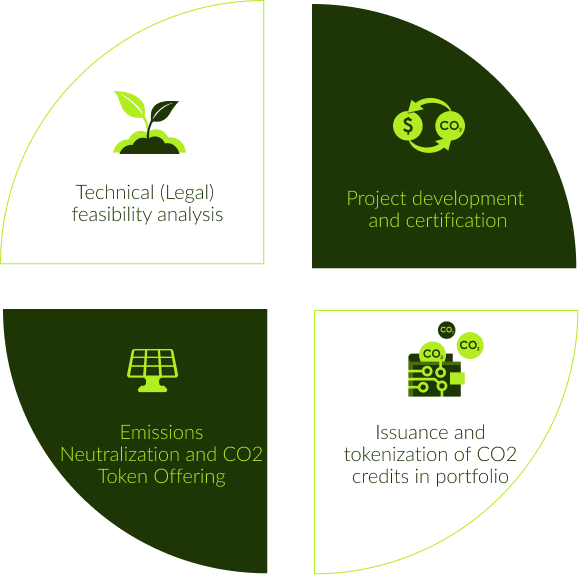 Technical (Legal) feasibility analysis

$ $CO_2$

Project development and certification

Emissions Neutralization and CO2 Token Offering

$CO_2$ $CO_2$ $CO_2$

Issuance and tokenization of CO2 credits in portfolio